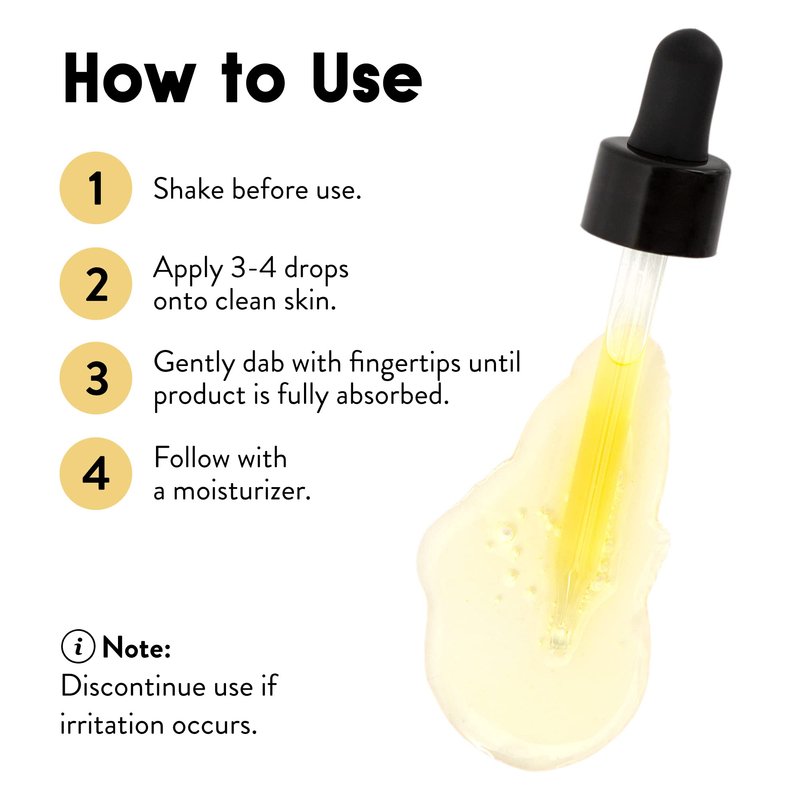 How to Use

1 Shake before use.

2 Apply 3-4 drops onto clean skin.

3 Gently dab with fingertips until product is fully absorbed.

4 Follow with a moisturizer.

i Note:
Discontinue use if irritation occurs.