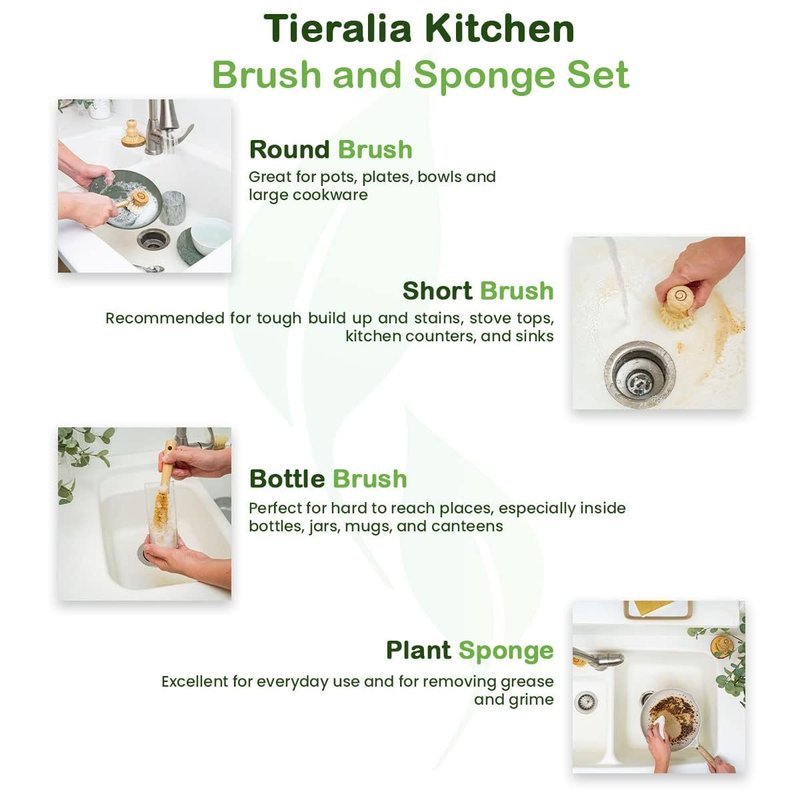 Tieralia Kitchen
Brush and Sponge Set

Round Brush
Great for pots, plates, bowls and large cookware

Short Brush
Recommended for tough build up and stains, stove tops, kitchen counters, and sinks

Bottle Brush
Perfect for hard to reach places, especially inside bottles, jars, mugs, and canteens

Plant Sponge
Excellent for everyday use and for removing grease and grime