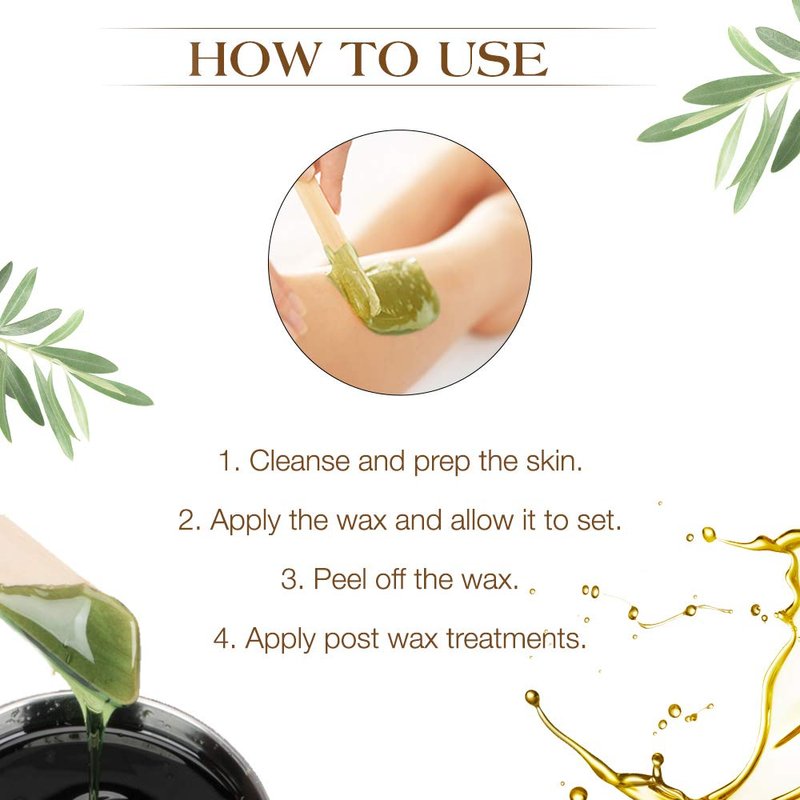 HOW TO USE

1. Cleanse and prep the skin.

2. Apply the wax and allow it to set.

3. Peel off the wax.

4. Apply post wax treatments.