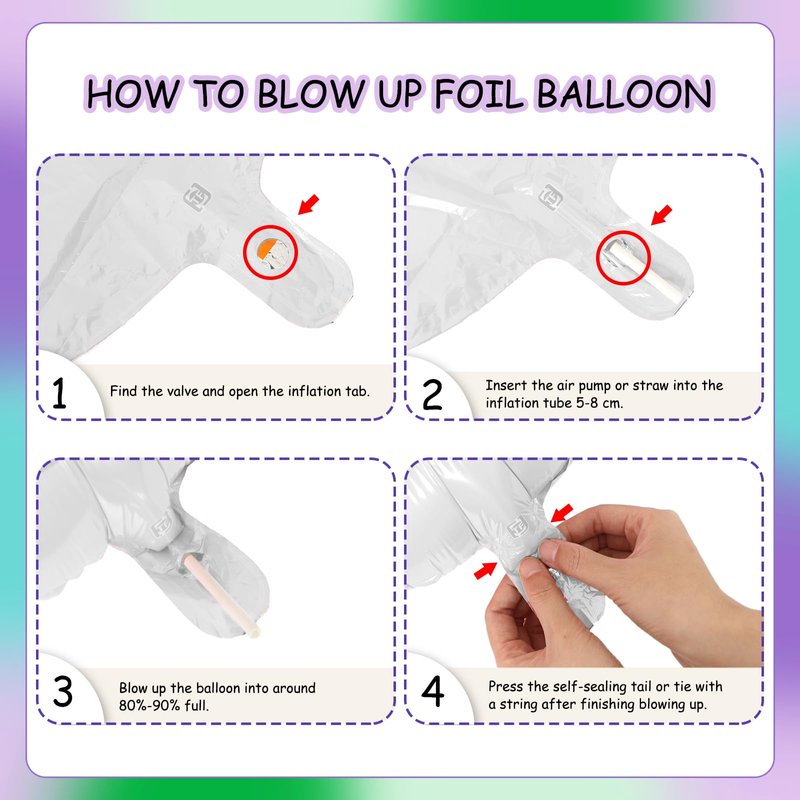 HOW TO BLOW UP FOIL BALLOON

1 Find the valve and open the inflation tab.

2 Insert the air pump or straw into the inflation tube 5-8 cm.

3 Blow up the balloon into around 80%-90% full.

4 Press the self-sealing tail or tie with a string after finishing blowing up.