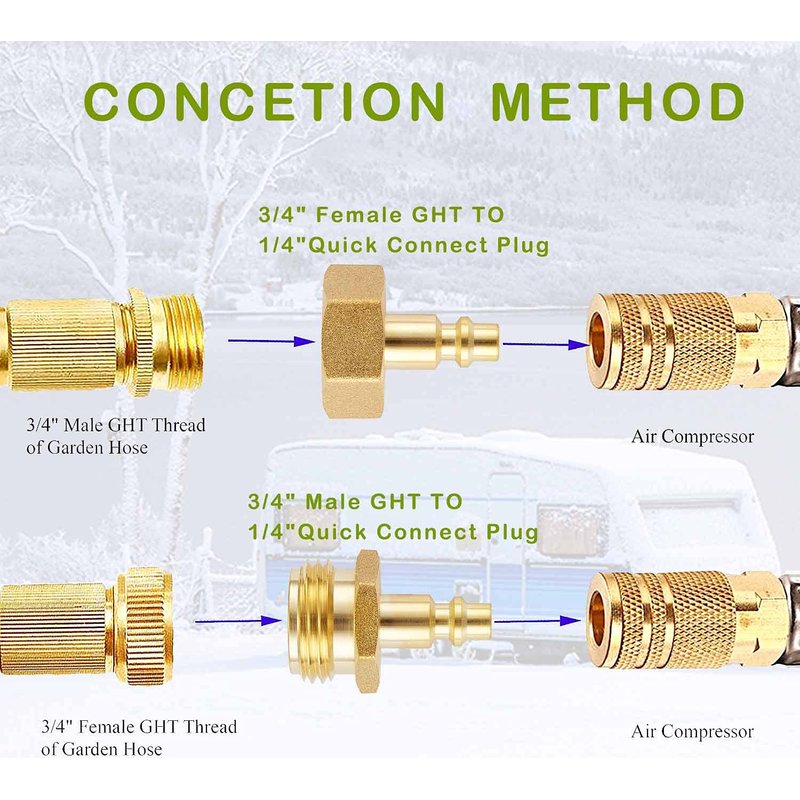 CONCETION METHOD

3/4" Female GHT TO
1/4"Quick Connect Plug

3/4" Male GHT Thread of Garden Hose

Air Compressor

3/4" Male GHT TO
1/4"Quick Connect Plug

3/4" Female GHT Thread of Garden Hose

Air Compressor