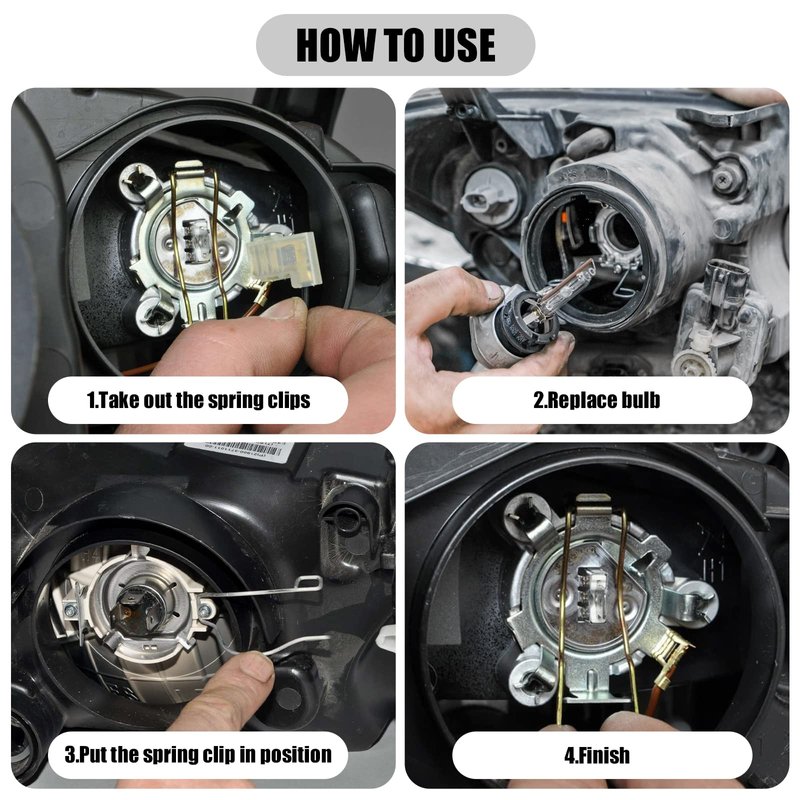 HOW TO USE

1.Take out the spring clips

2.Replace bulb

3.Put the spring clip in position

4.Finish