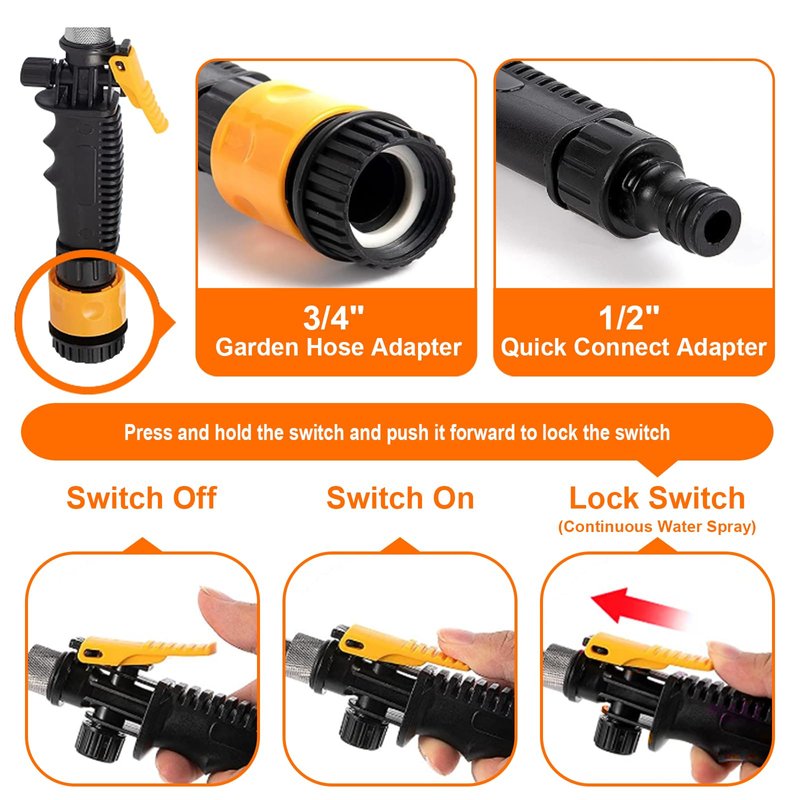 3/4"
Garden Hose Adapter

1/2"
Quick Connect Adapter

Press and hold the switch and push it forward to lock the switch

Switch Off

Switch On

Lock Switch
(Continuous Water Spray)