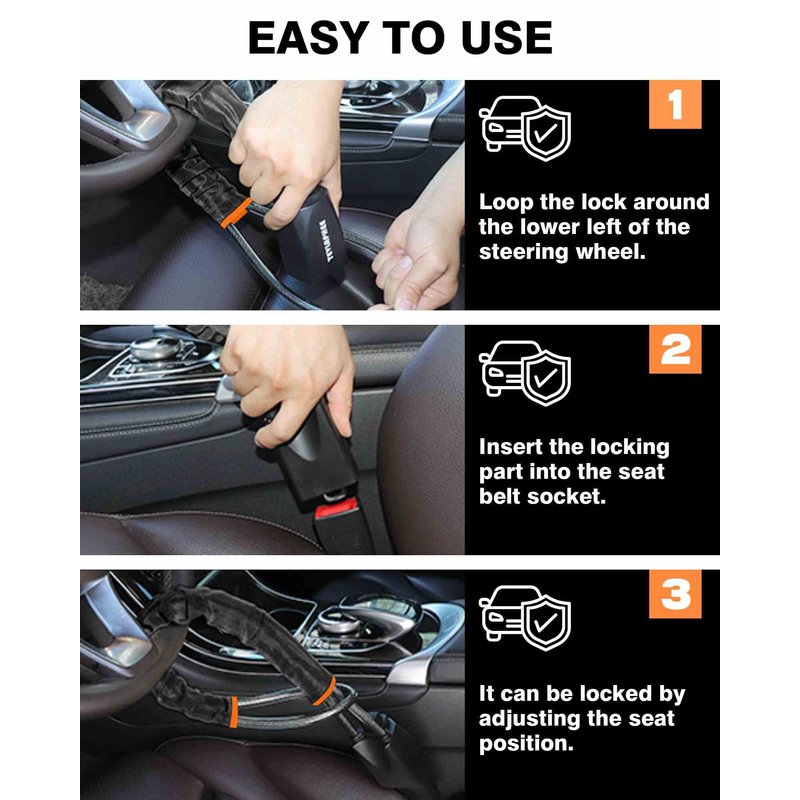 EASY TO USE

1

Loop the lock around the lower left of the steering wheel.

2

Insert the locking part into the seat belt socket.

3

It can be locked by adjusting the seat position.