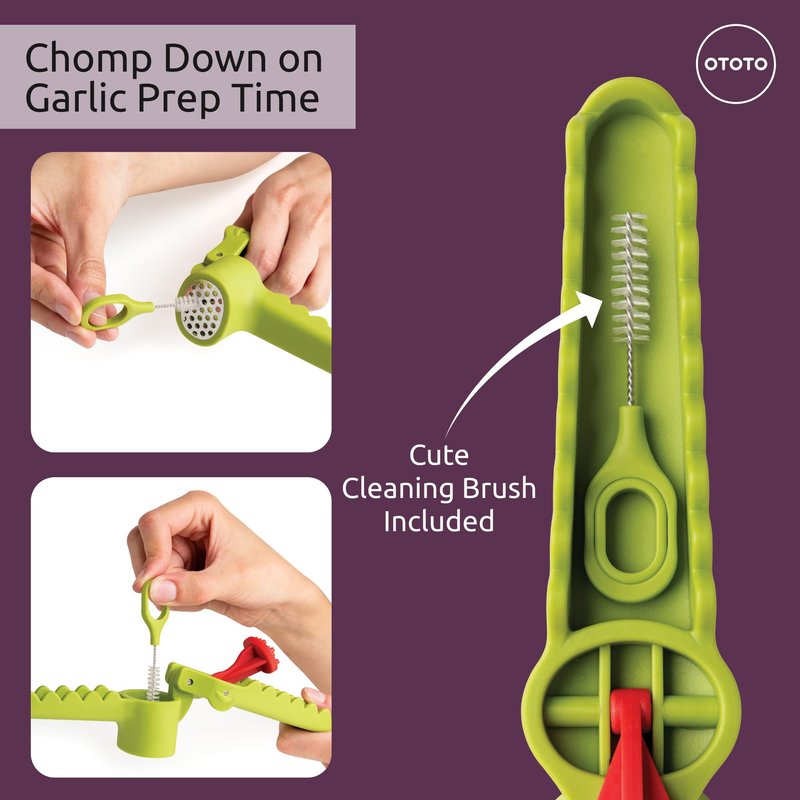 Chomp Down on Garlic Prep Time

OTOTO

Cute Cleaning Brush Included