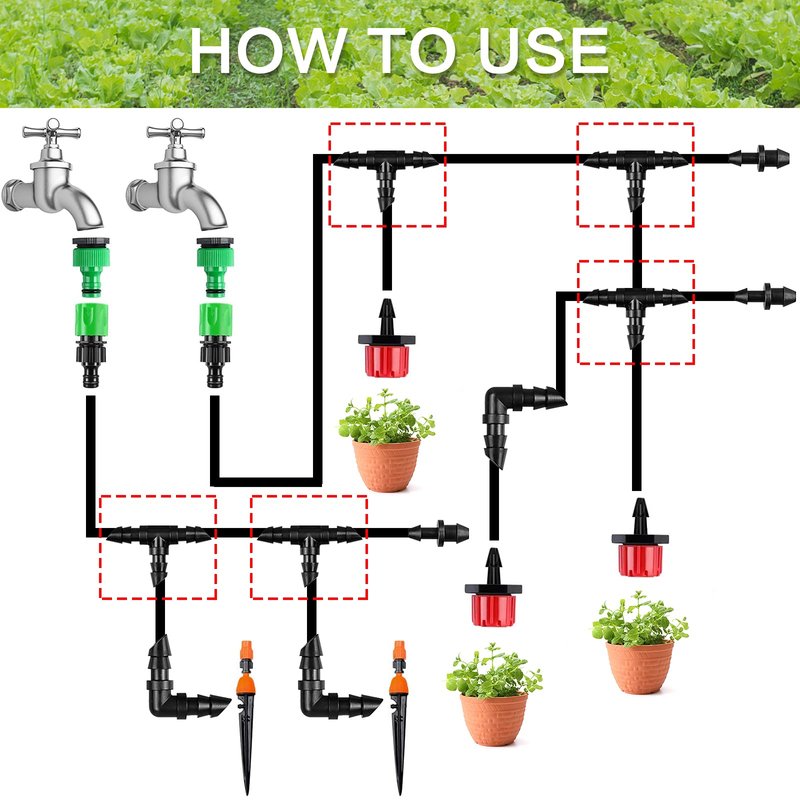 HOW TO USE