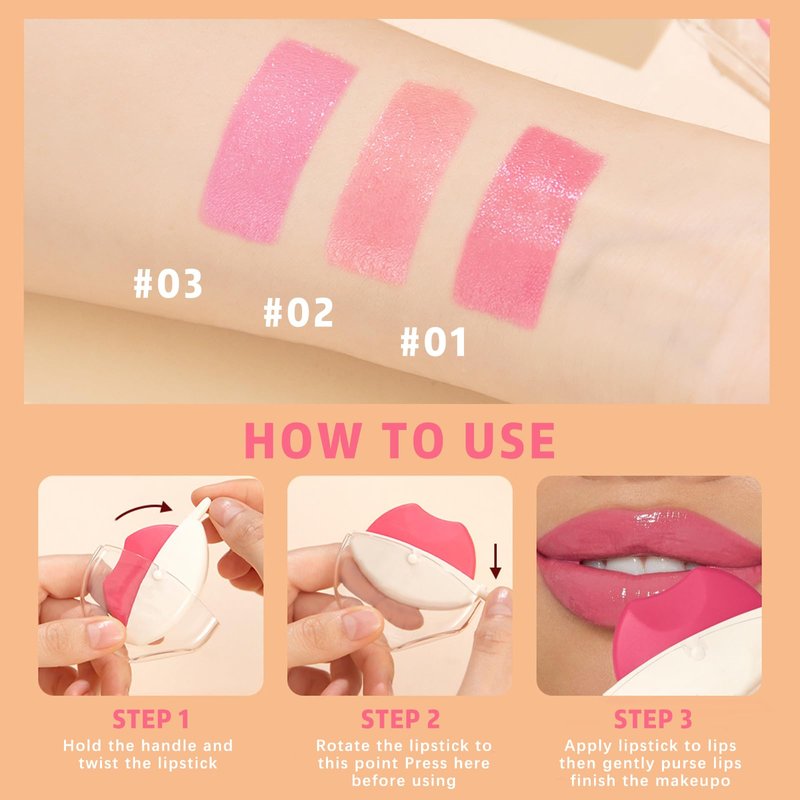 #03
#02
#01

HOW TO USE

STEP 1
Hold the handle and twist the lipstick

STEP 2
Rotate the lipstick to this point Press here before using

STEP 3
Apply lipstick to lips then gently purse lips finish the makeupo