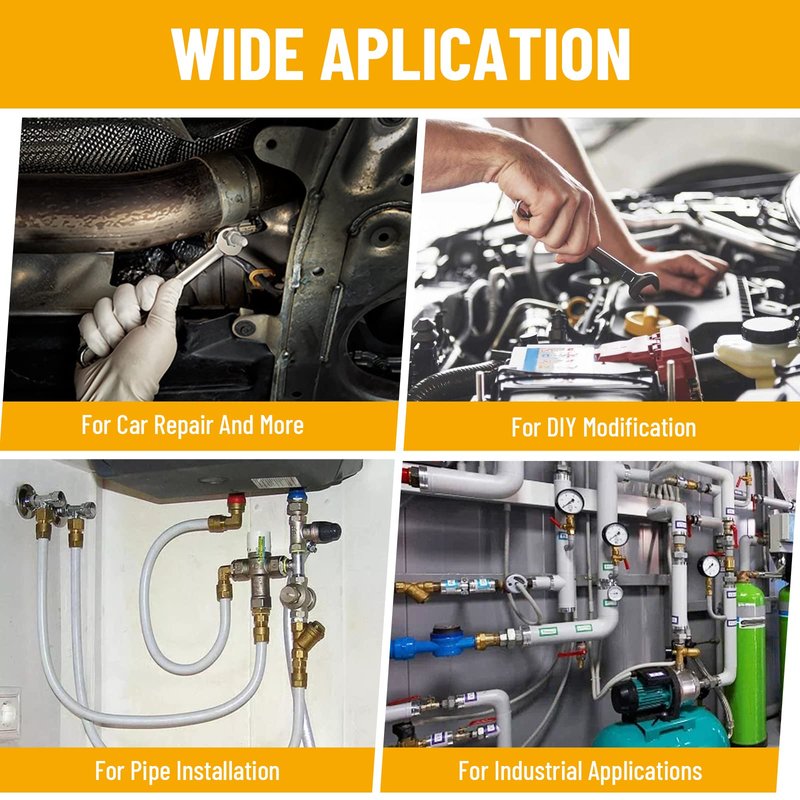 WIDE APLICATION

For Car Repair And More

For DIY Modification

For Pipe Installation

For Industrial Applications