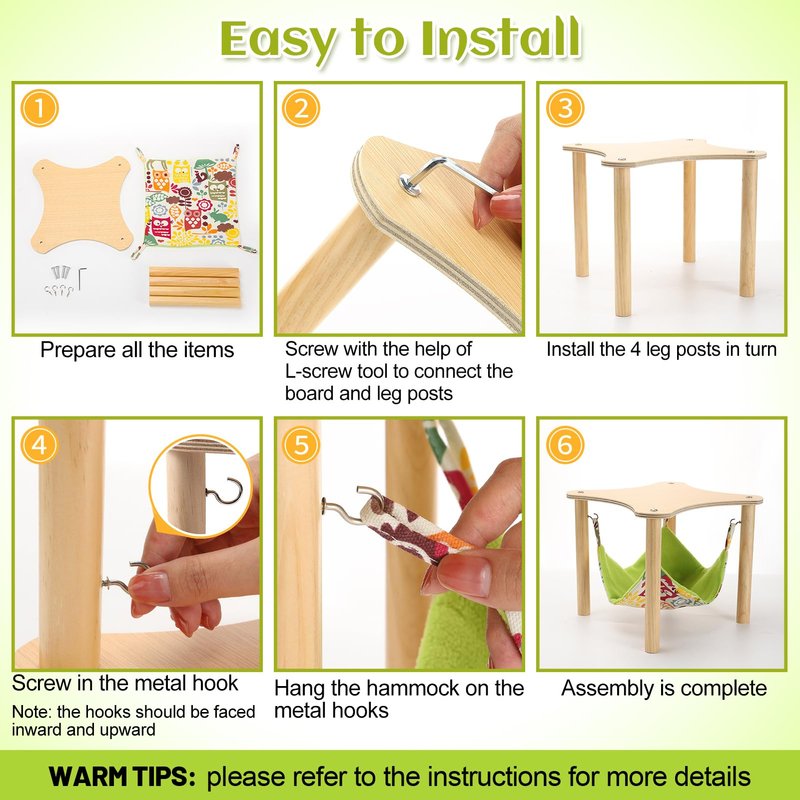 Easy to Install

1

Prepare all the items

2

Screw with the help of L-screw tool to connect the board and leg posts

3

Install the 4 leg posts in turn

4

Screw in the metal hook

Note: the hooks should be faced inward and upward

5

Hang the hammock on the metal hooks

6

Assembly is complete

WARM TIPS: please refer to the instructions for more details