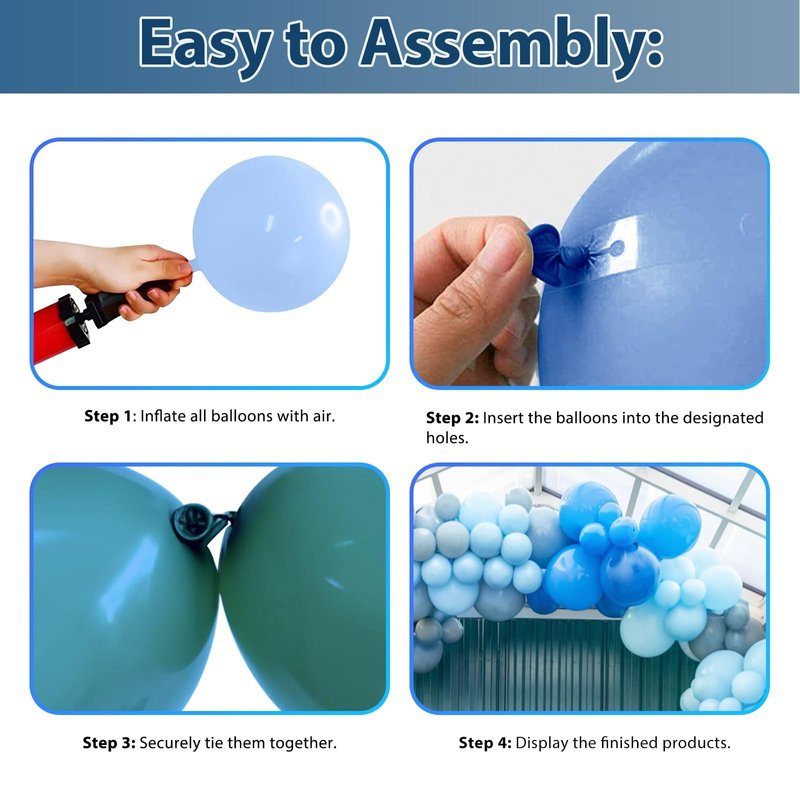 Easy to Assembly:

Step 1: Inflate all balloons with air.

Step 2: Insert the balloons into the designated holes.

Step 3: Securely tie them together.

Step 4: Display the finished products.