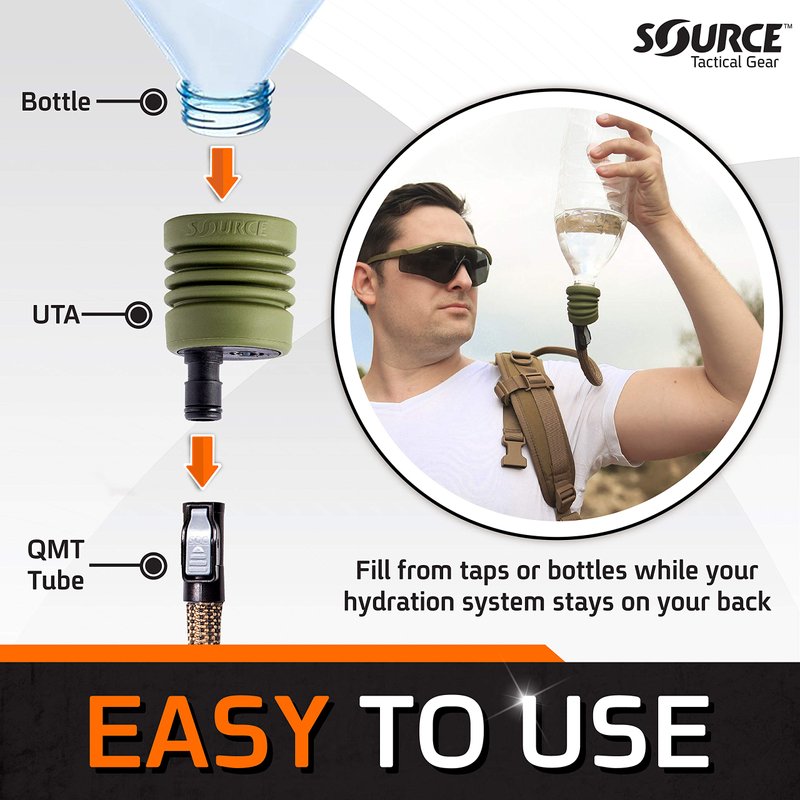 SOURCE™
Tactical Gear

Bottle

SOURCE

UTA

QMT Tube

Fill from taps or bottles while your hydration system stays on your back

EASY TO USE