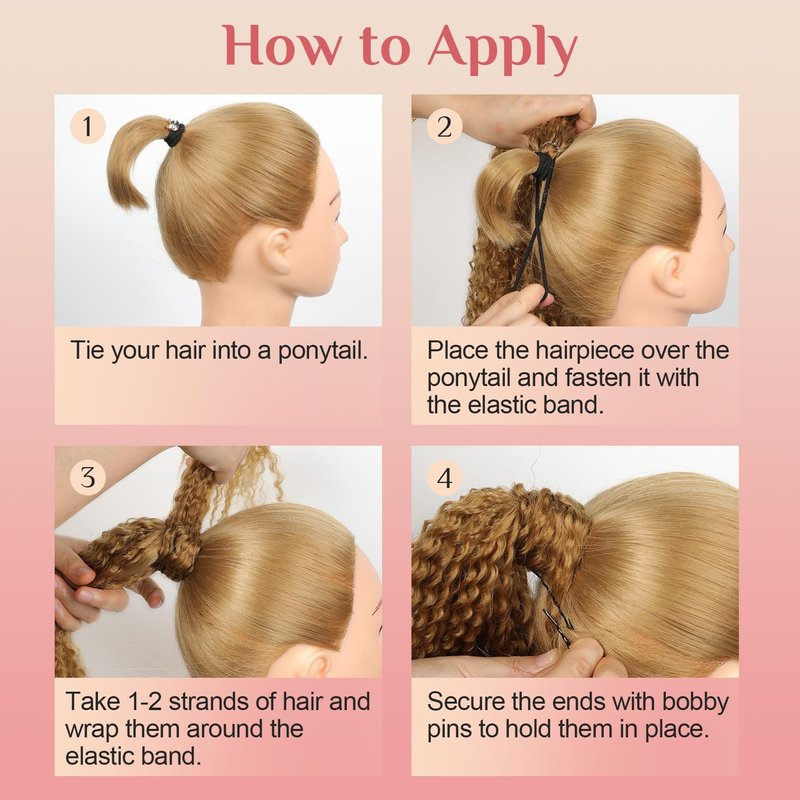 How to Apply

1

Tie your hair into a ponytail.

2

Place the hairpiece over the ponytail and fasten it with the elastic band.

3

Take 1-2 strands of hair and wrap them around the elastic band.

4

Secure the ends with bobby pins to hold them in place.