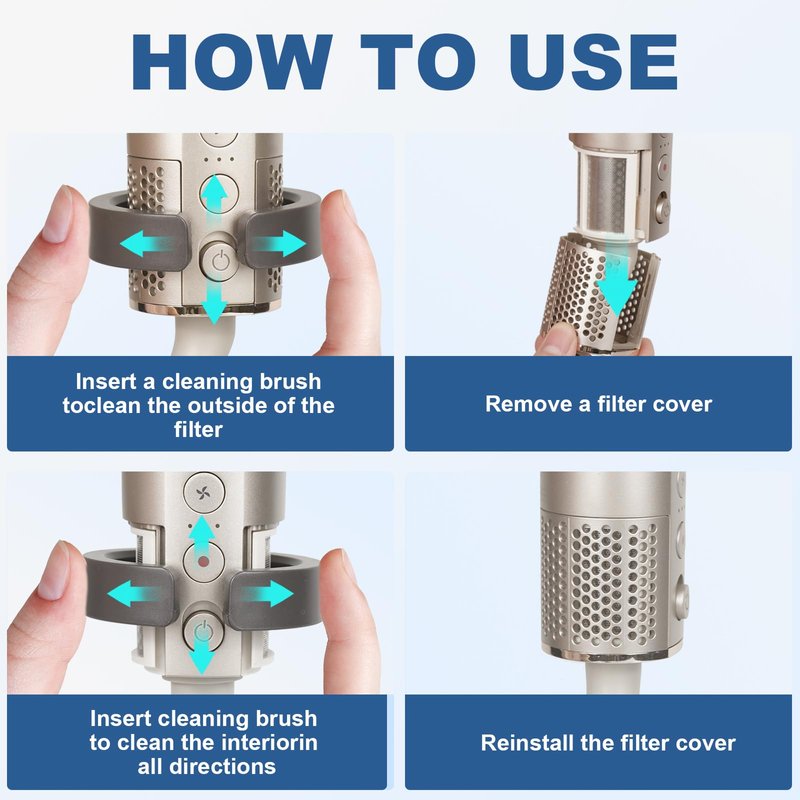 HOW TO USE

Insert a cleaning brush toclean the outside of the filter

Remove a filter cover

Insert cleaning brush to clean the interiorin all directions

Reinstall the filter cover