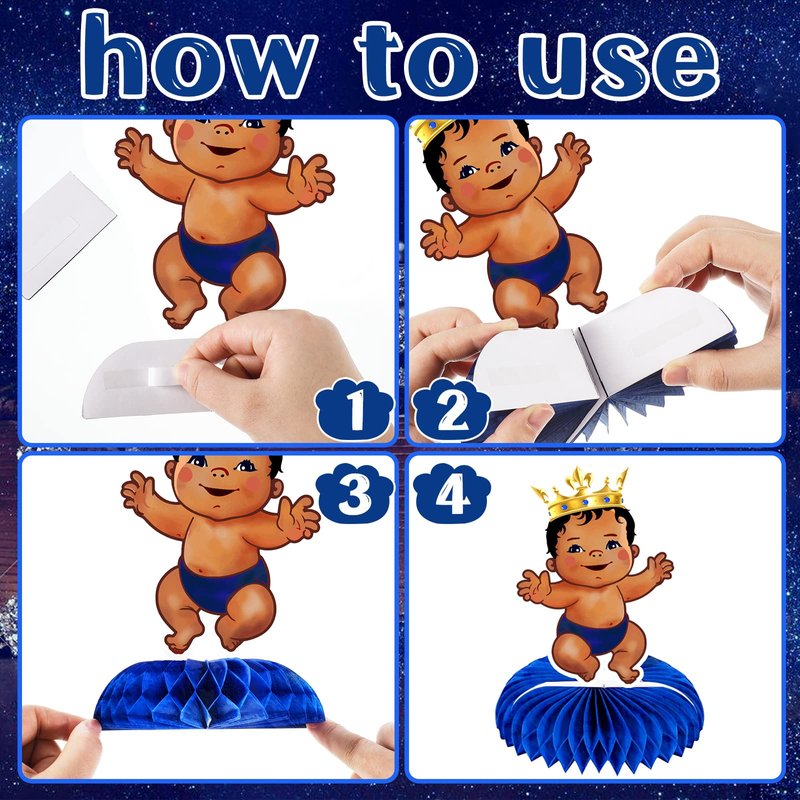 how to use

1

2

3

4