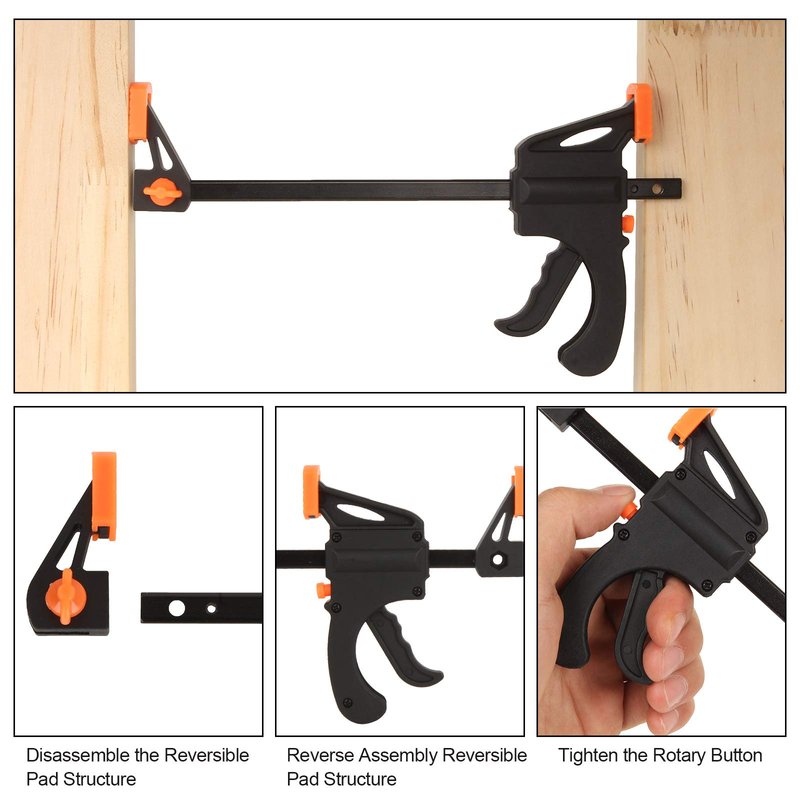 Disassemble the Reversible Pad Structure

Reverse Assembly Reversible Pad Structure

Tighten the Rotary Button