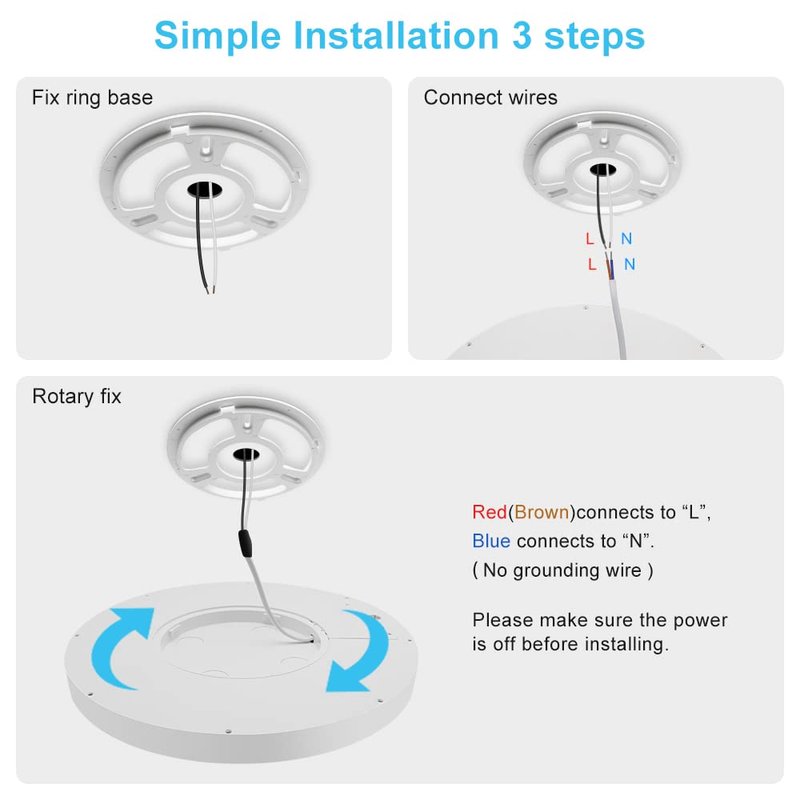 Simple Installation 3 steps

Fix ring base

Connect wires

L N
L N

Rotary fix

Red(Brown)connects to “L”,
Blue connects to “N”.
( No grounding wire )

Please make sure the power is off before installing.