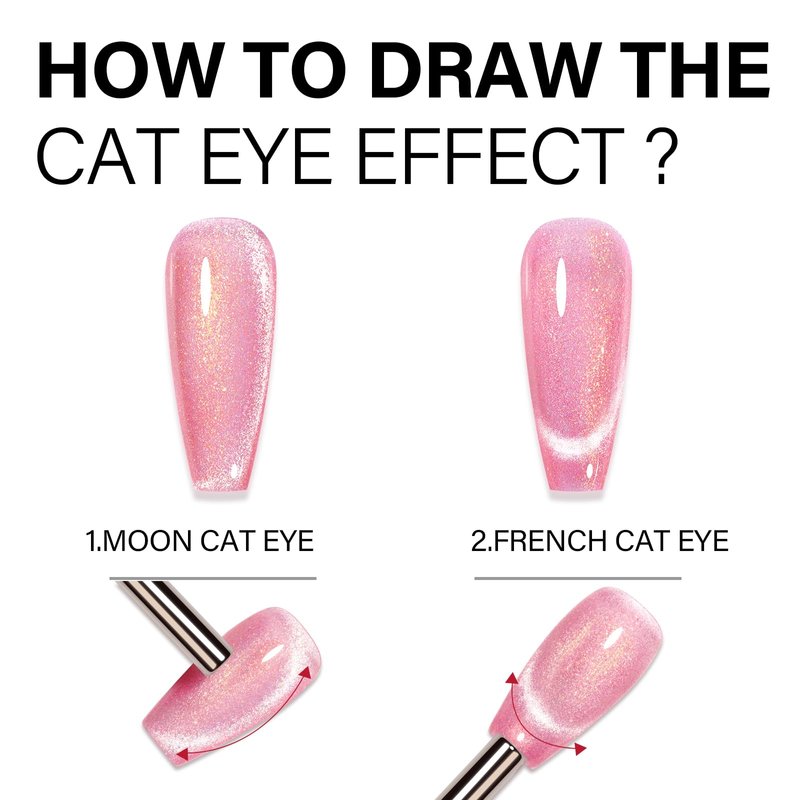 HOW TO DRAW THE CAT EYE EFFECT ?

1.MOON CAT EYE

2.FRENCH CAT EYE