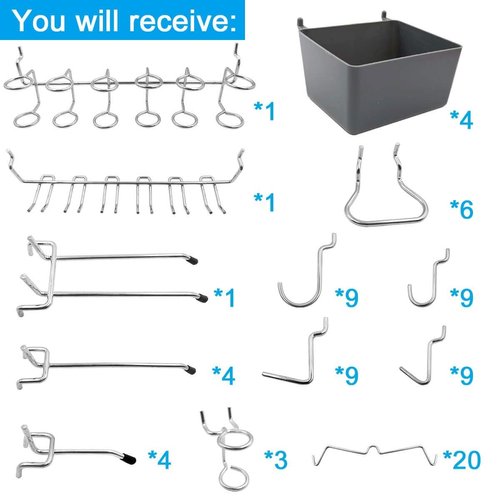 You will receive:

*1

*4

*1

*6

*1

*9

*9

*4

*9

*9

*4

*3

*20