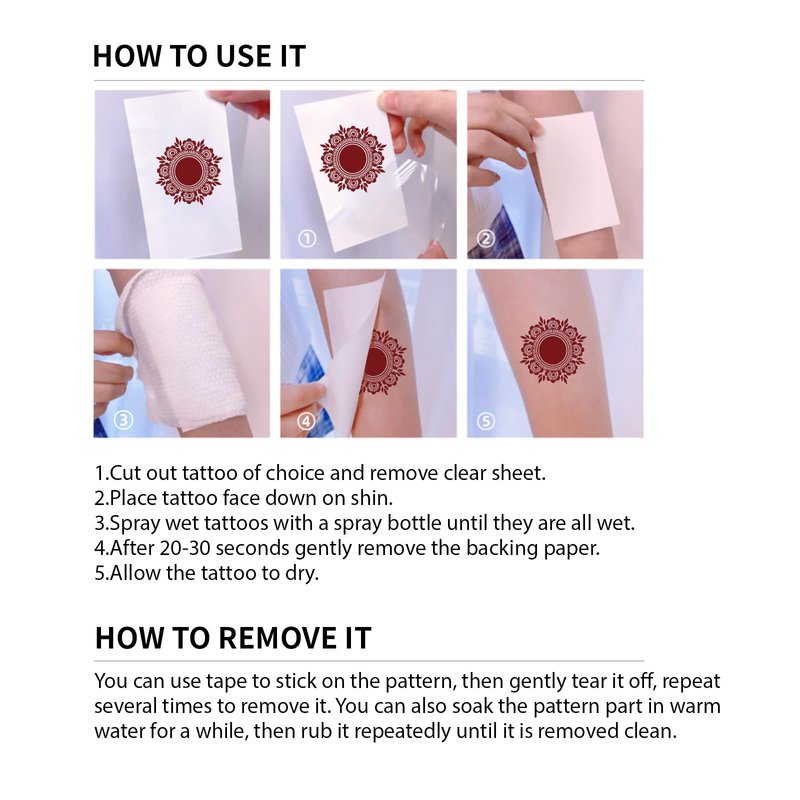 HOW TO USE IT

①

②

③

④

⑤

1.Cut out tattoo of choice and remove clear sheet.
2.Place tattoo face down on shin.
3.Spray wet tattoos with a spray bottle until they are all wet.
4.After 20-30 seconds gently remove the backing paper.
5.Allow the tattoo to dry.

HOW TO REMOVE IT

You can use tape to stick on the pattern, then gently tear it off, repeat several times to remove it. You can also soak the pattern part in warm water for a while, then rub it repeatedly until it is removed clean.