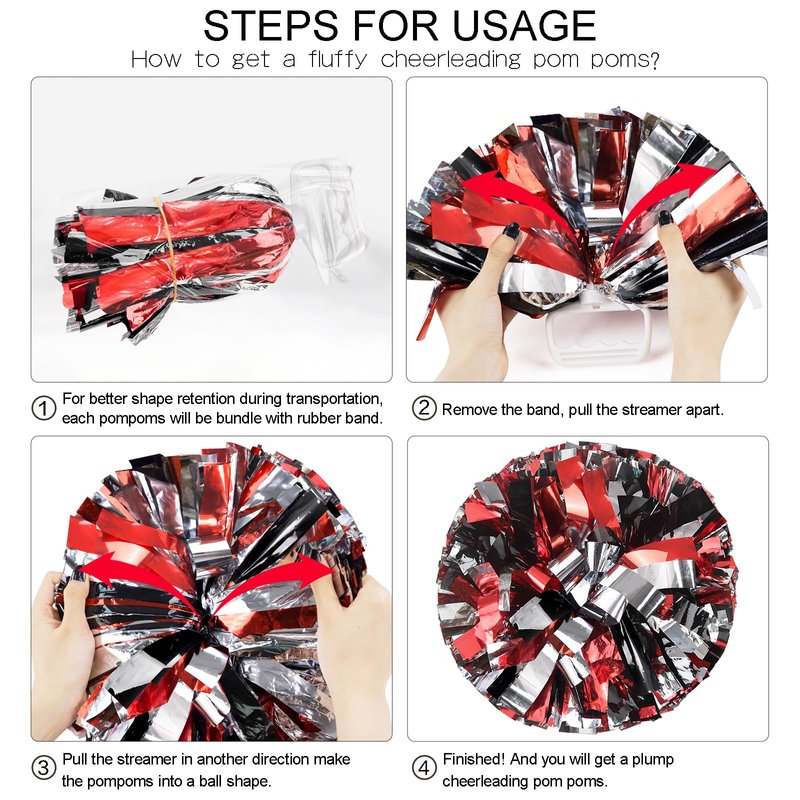 STEPS FOR USAGE
How to get a fluffy cheerleading pom poms?

① For better shape retention during transportation, each pompoms will be bundle with rubber band.

② Remove the band, pull the streamer apart.

③ Pull the streamer in another direction make the pompoms into a ball shape.

④ Finished! And you will get a plump cheerleading pom poms.