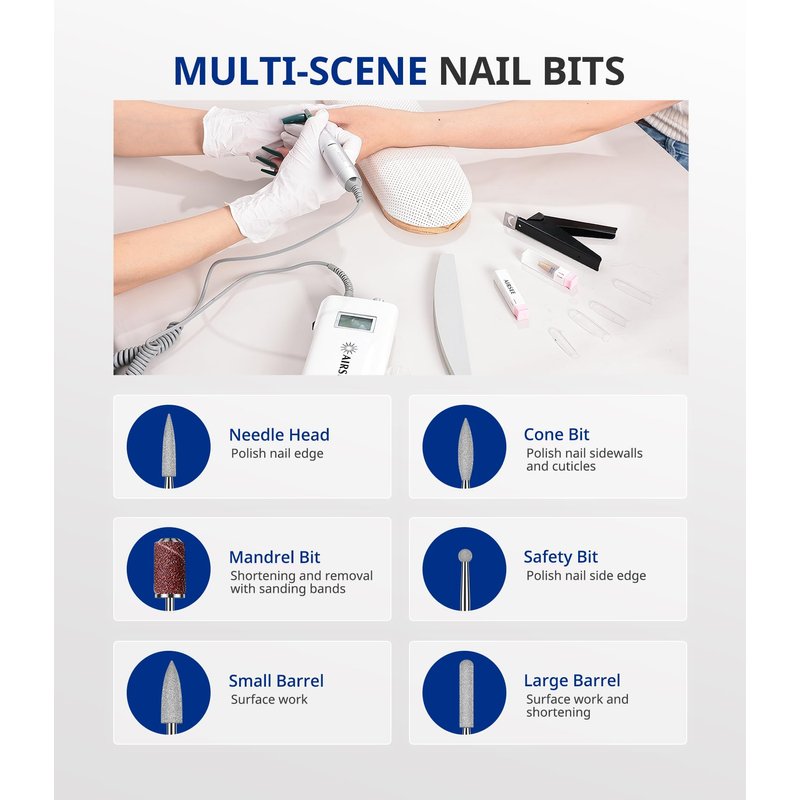 MULTI-SCENE NAIL BITS

AIRS

AIRSEE

Needle Head
Polish nail edge

Cone Bit
Polish nail sidewalls and cuticles

Mandrel Bit
Shortening and removal with sanding bands

Safety Bit
Polish nail side edge

Small Barrel
Surface work

Large Barrel
Surface work and shortening