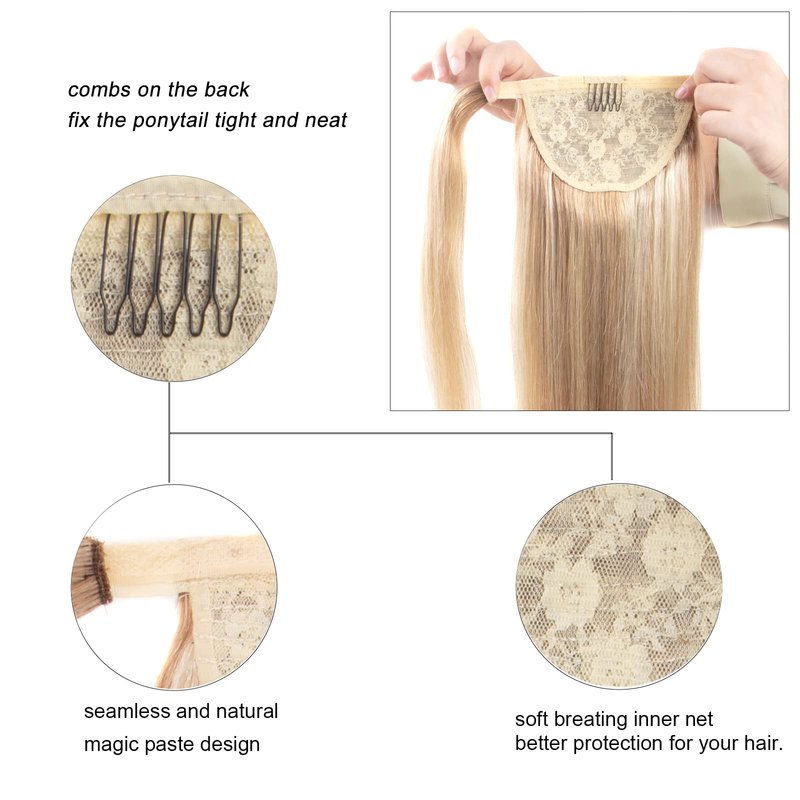 combs on the back
fix the ponytail tight and neat

seamless and natural
magic paste design

soft breating inner net
better protection for your hair.