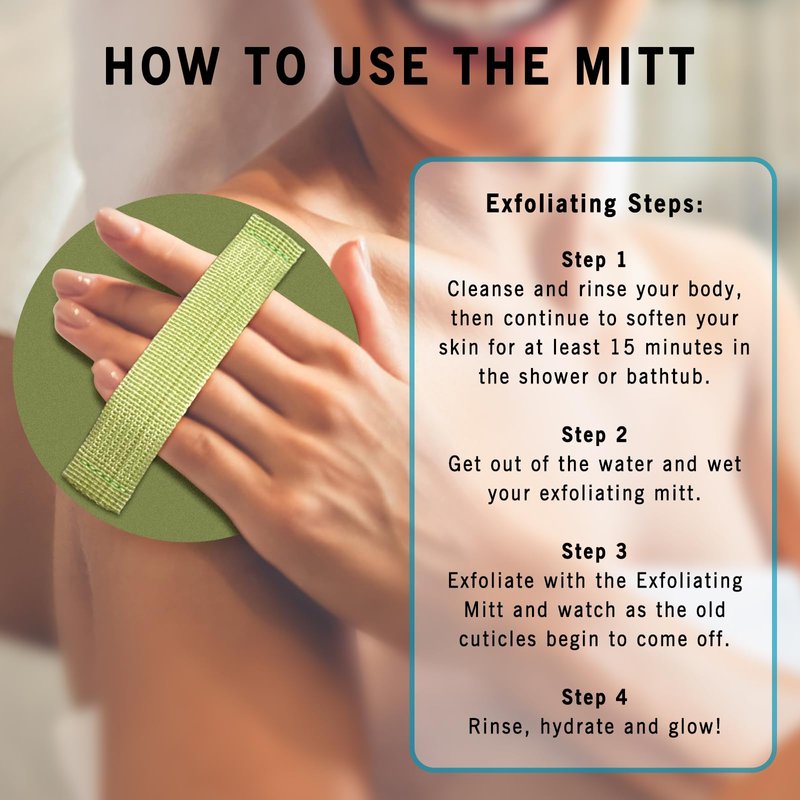 HOW TO USE THE MITT

Exfoliating Steps:

Step 1
Cleanse and rinse your body, then continue to soften your skin for at least 15 minutes in the shower or bathtub.

Step 2
Get out of the water and wet your exfoliating mitt.

Step 3
Exfoliate with the Exfoliating Mitt and watch as the old cuticles begin to come off.

Step 4
Rinse, hydrate and glow!