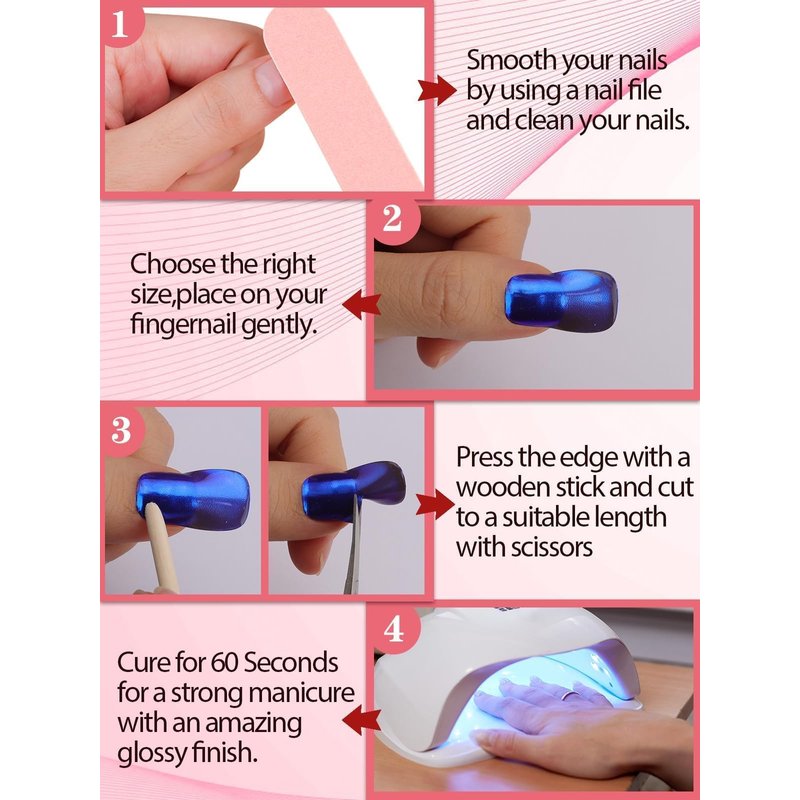 1

Smooth your nails by using a nail file and clean your nails.

2

Choose the right size,place on your fingernail gently.

3

Press the edge with a wooden stick and cut to a suitable length with scissors

4

Cure for 60 Seconds for a strong manicure with an amazing glossy finish.