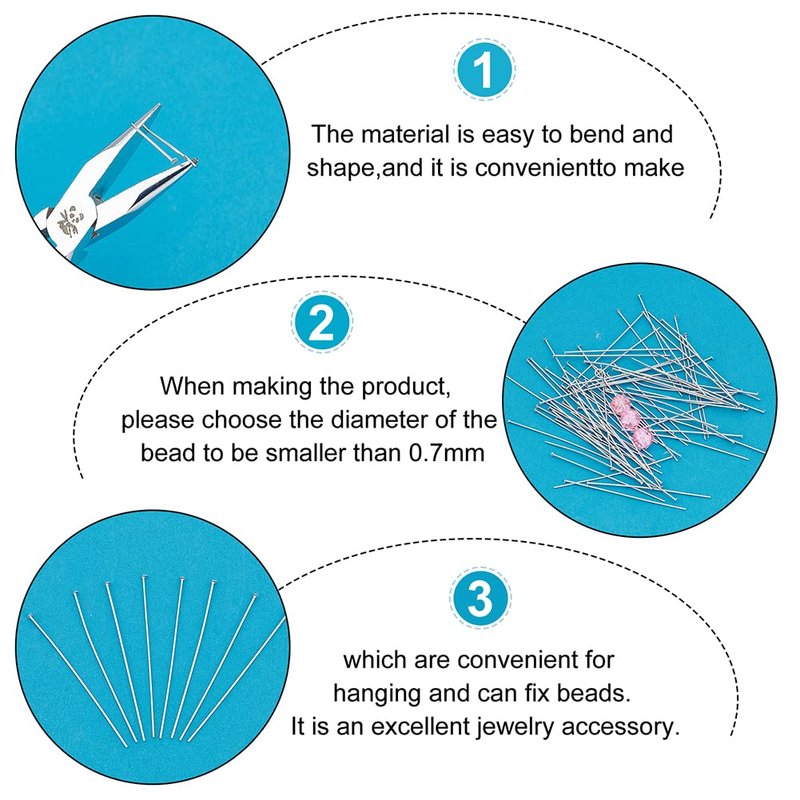 1

The material is easy to bend and shape,and it is convenientto make

2

When making the product, please choose the diameter of the bead to be smaller than 0.7mm

3

which are convenient for hanging and can fix beads. It is an excellent jewelry accessory.