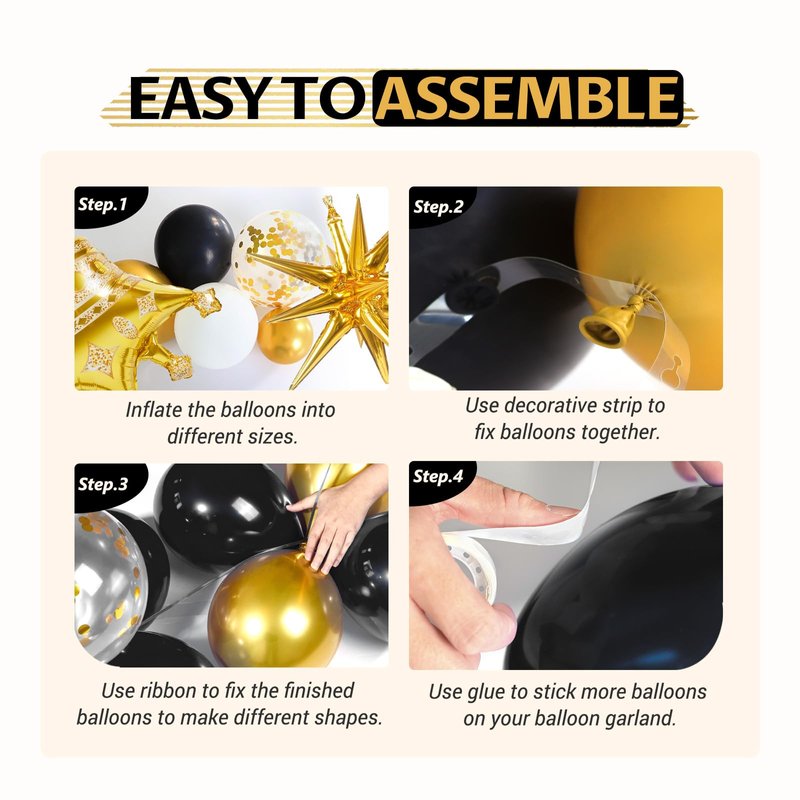 EASY TO ASSEMBLE

Step.1

Inflate the balloons into different sizes.

Step.2

Use decorative strip to fix balloons together.

Step.3

Use ribbon to fix the finished balloons to make different shapes.

Step.4

Use glue to stick more balloons on your balloon garland.