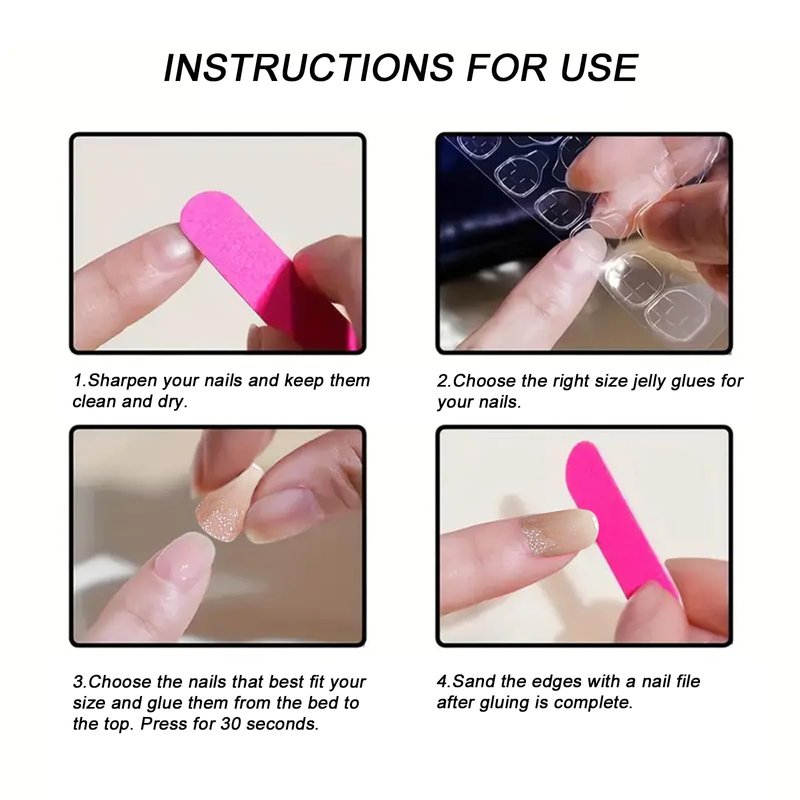 INSTRUCTIONS FOR USE

1.Sharpen your nails and keep them clean and dry.

2.Choose the right size jelly glues for your nails.

3.Choose the nails that best fit your size and glue them from the bed to the top. Press for 30 seconds.

4.Sand the edges with a nail file after gluing is complete.