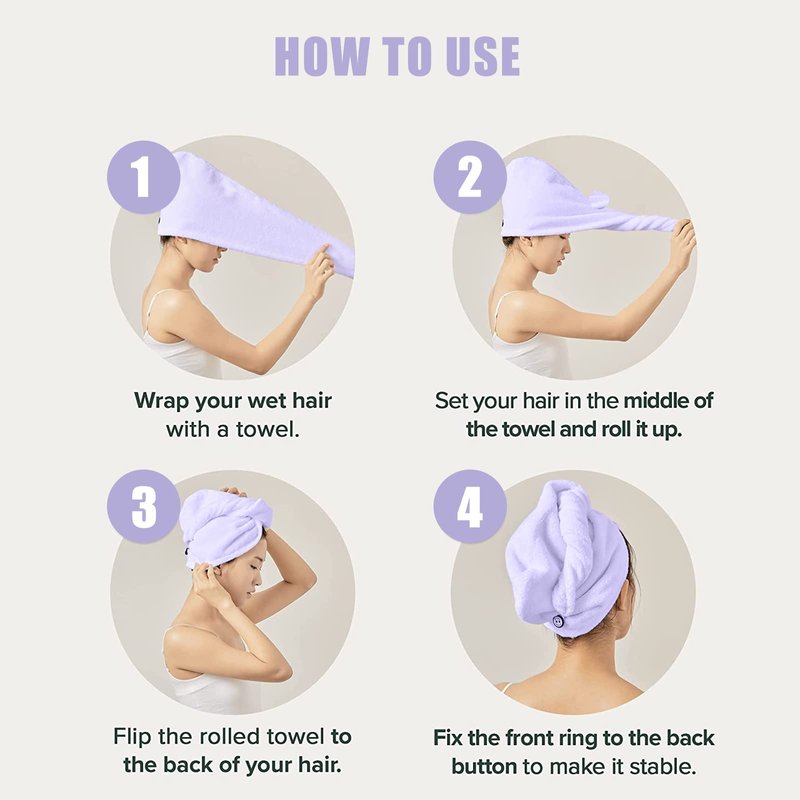 HOW TO USE

1

Wrap your wet hair with a towel.

2

Set your hair in the middle of the towel and roll it up.

3

Flip the rolled towel to the back of your hair.

4

Fix the front ring to the back button to make it stable.