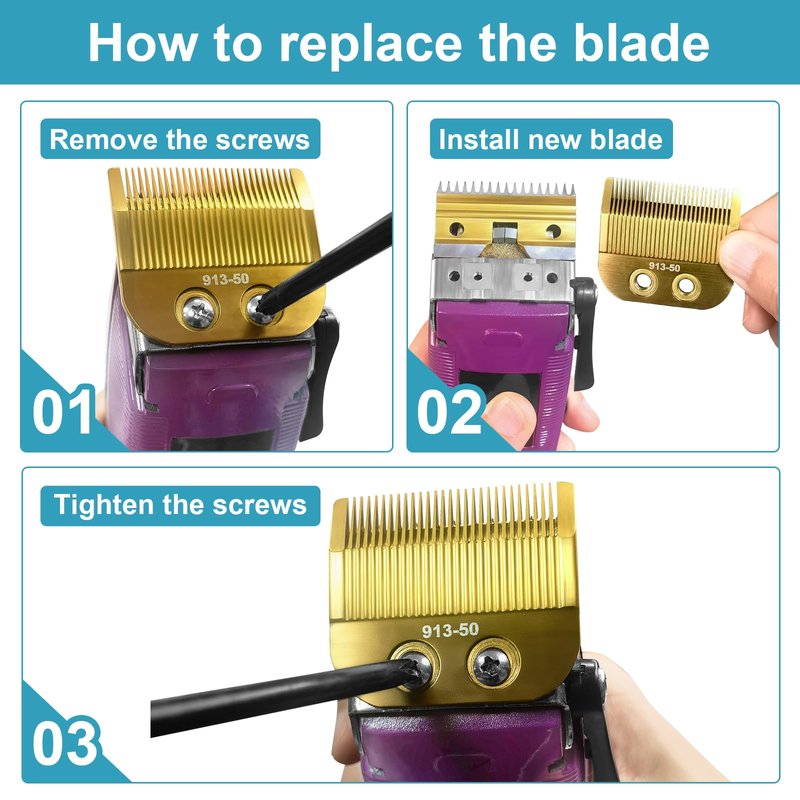 How to replace the blade

Remove the screws

913-50

01

Install new blade

913-50

02

Tighten the screws

913-50

03