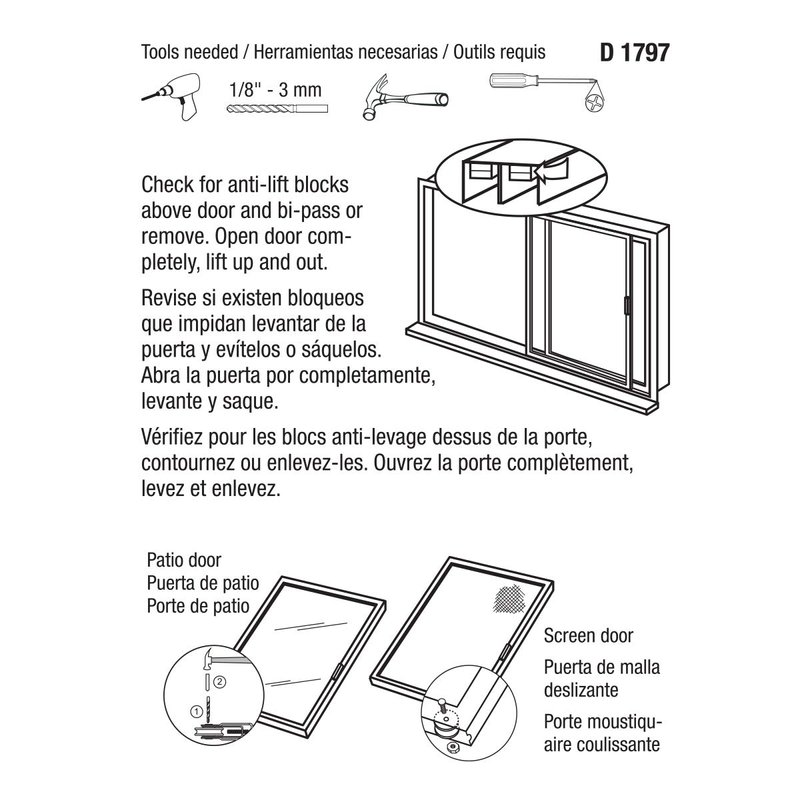 Tools needed / Herramientas necesarias / Outils requis

D 1797

1/8" - 3 mm

Check for anti-lift blocks above door and bi-pass or remove. Open door completely, lift up and out.

Revise si existen bloqueos que impidan levantar de la puerta y evítelos o sáquelos. Abra la puerta por completamente, levante y saque.

Vérifiez pour les blocs anti-levage dessus de la porte, contournez ou enlevez-les. Ouvrez la porte complètement, levez et enlevez.

Patio door
Puerta de patio
Porte de patio

②

①

Screen door

Puerta de malla deslizante

Porte moustiquaire coulissante