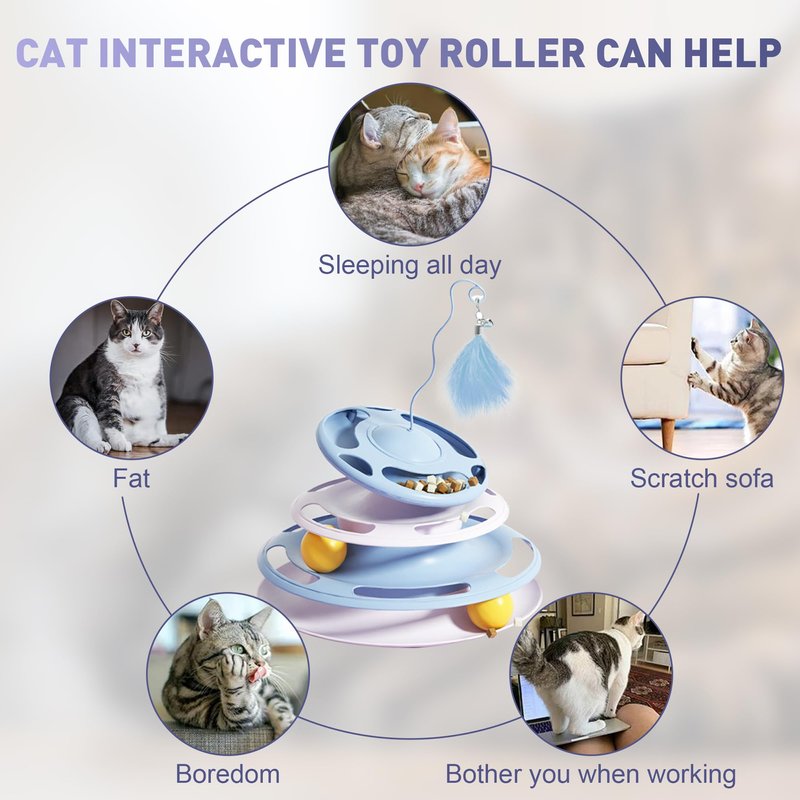 CAT INTERACTIVE TOY ROLLER CAN HELP

Sleeping all day

Fat

Scratch sofa

Boredom

Bother you when working