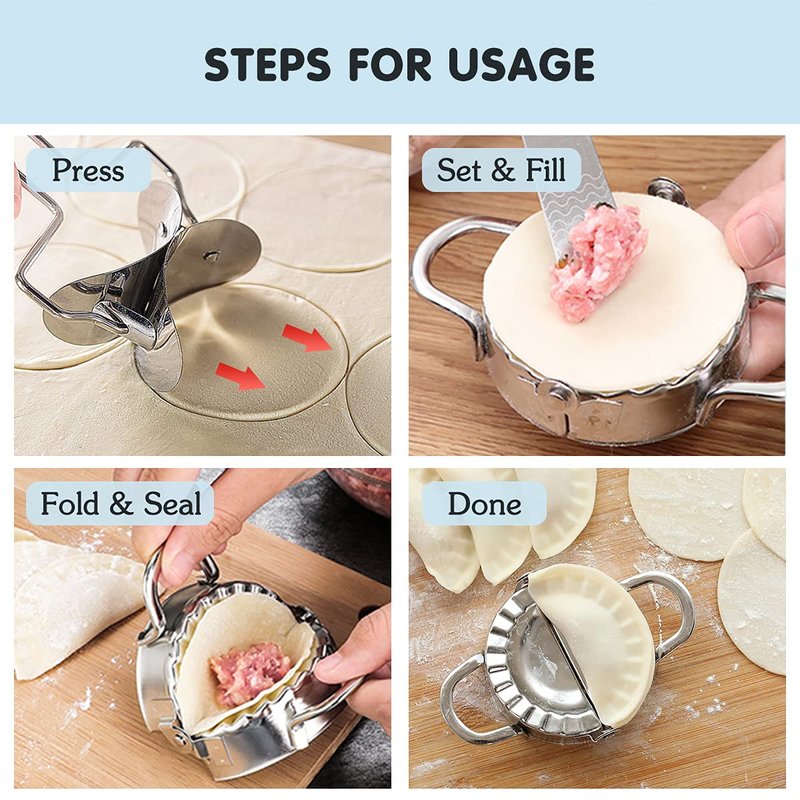 STEPS FOR USAGE

Press

Set & Fill

Fold & Seal

Done