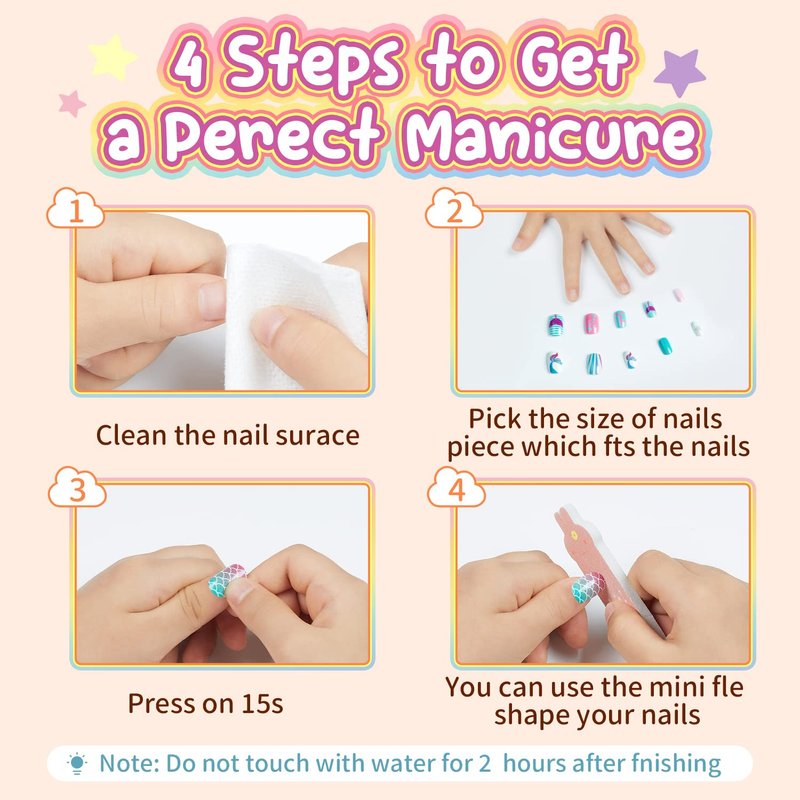 4 Steps to Get a Perect Manicure

1

Clean the nail surace

2

Pick the size of nails piece which fts the nails

3

Press on 15s

4

You can use the mini fle shape your nails

Note: Do not touch with water for 2 hours after fnishing