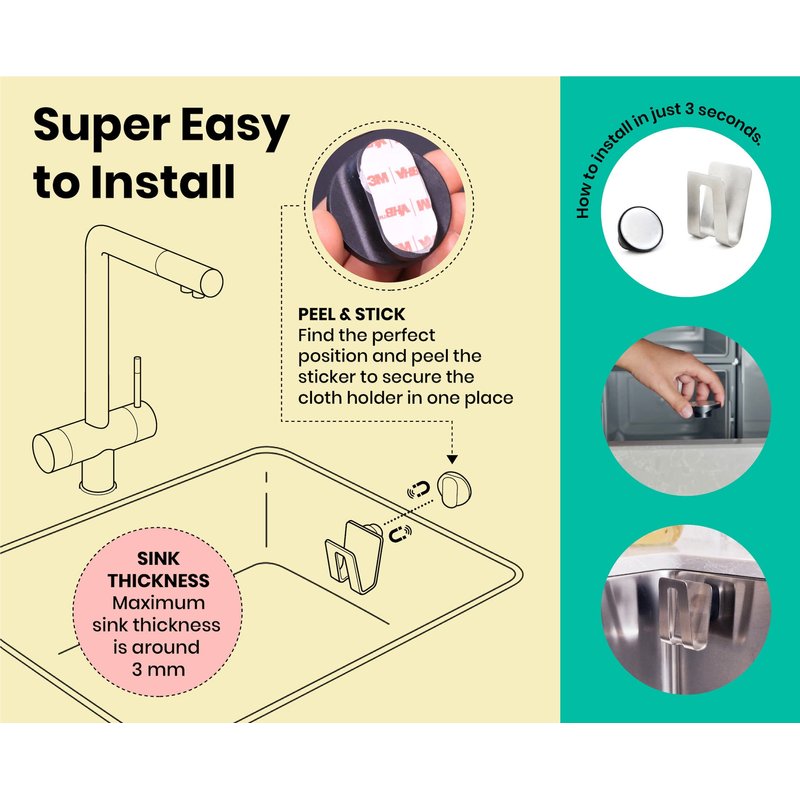 Super Easy to Install

3M VHB

PEEL & STICK
Find the perfect position and peel the sticker to secure the cloth holder in one place

SINK THICKNESS
Maximum sink thickness is around 3 mm

How to install in just 3 seconds.