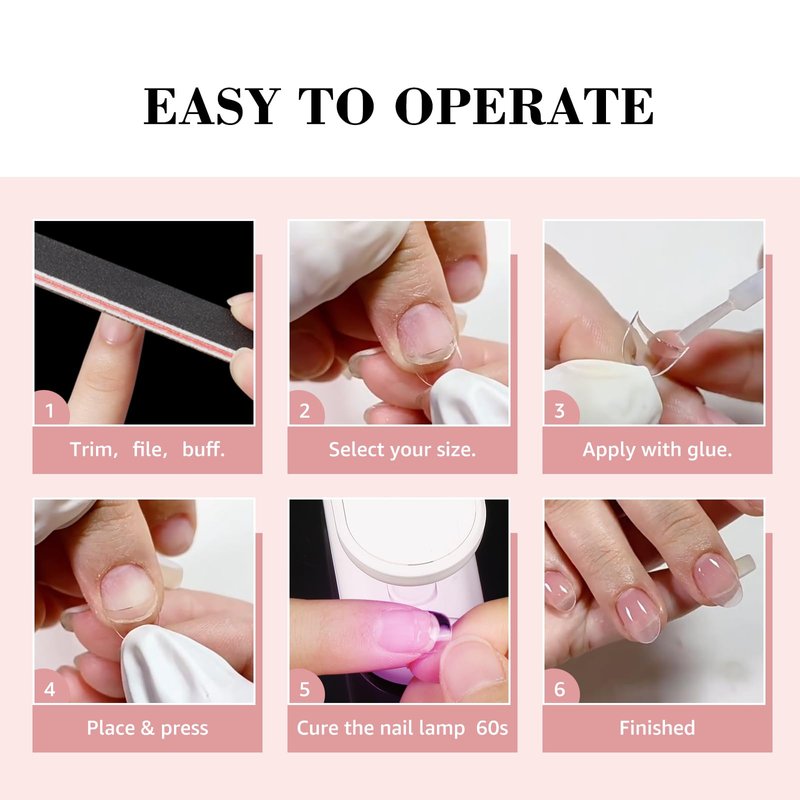 EASY TO OPERATE

1
Trim, file, buff.

2
Select your size.

3
Apply with glue.

4
Place & press

5
Cure the nail lamp 60s

6
Finished