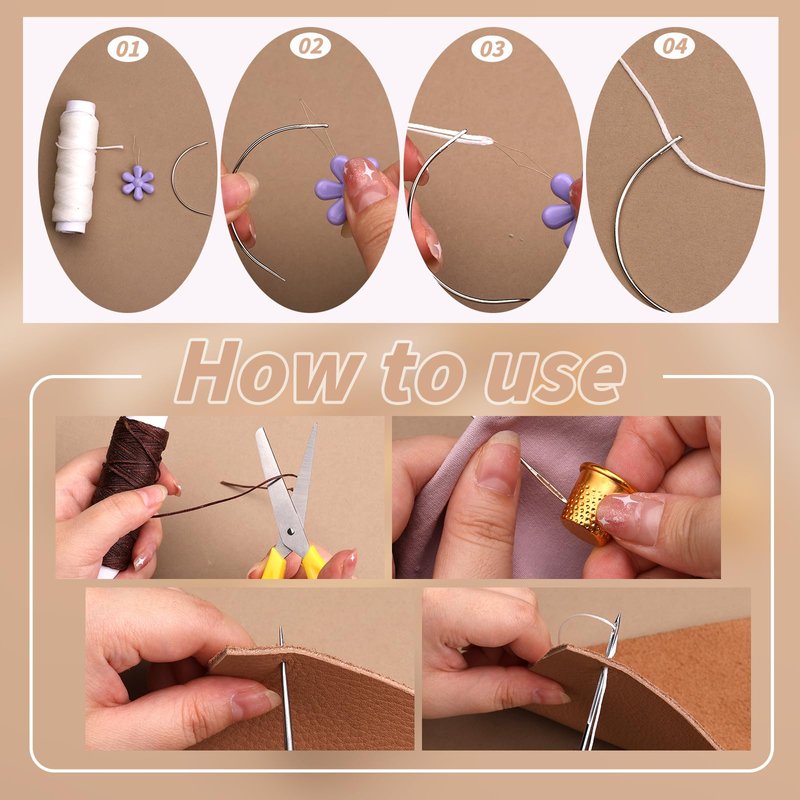 01

02

03

04

How to use