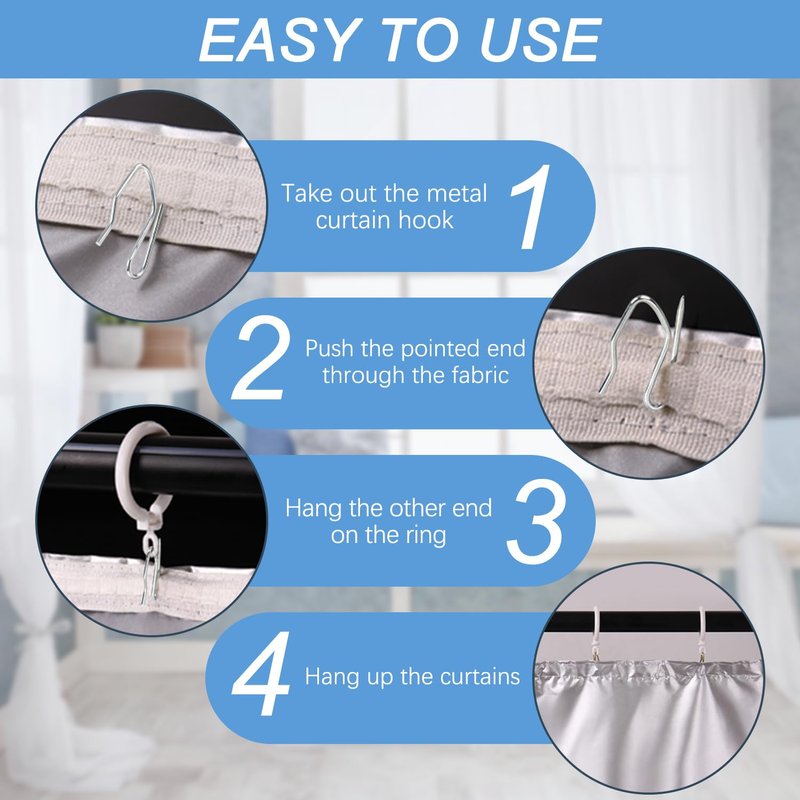 EASY TO USE

Take out the metal curtain hook 1

2 Push the pointed end through the fabric

Hang the other end on the ring 3

4 Hang up the curtains