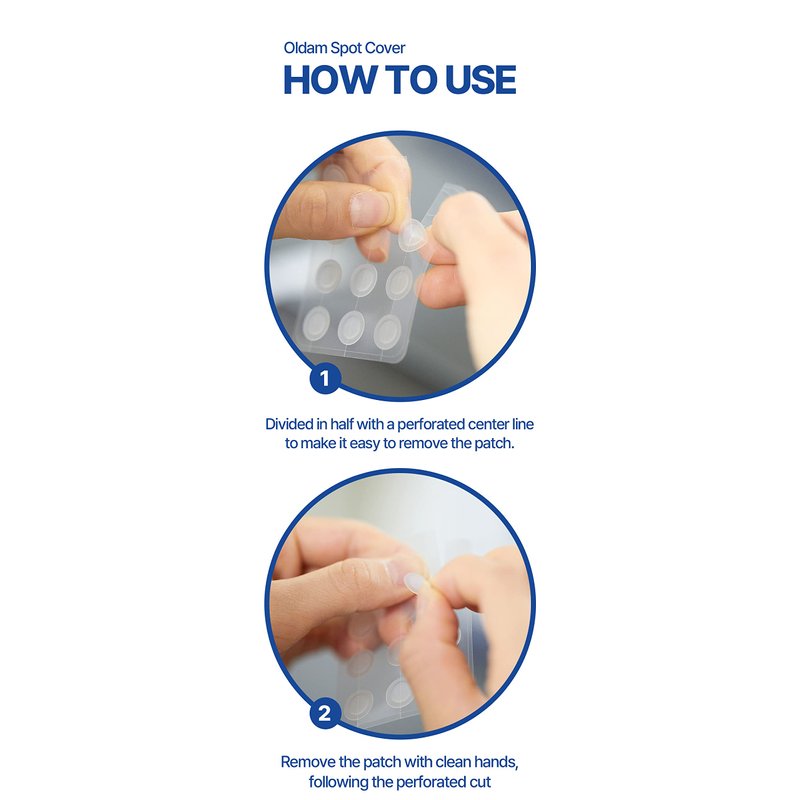 Oldam Spot Cover

HOW TO USE

1

Divided in half with a perforated center line to make it easy to remove the patch.

2

Remove the patch with clean hands, following the perforated cut