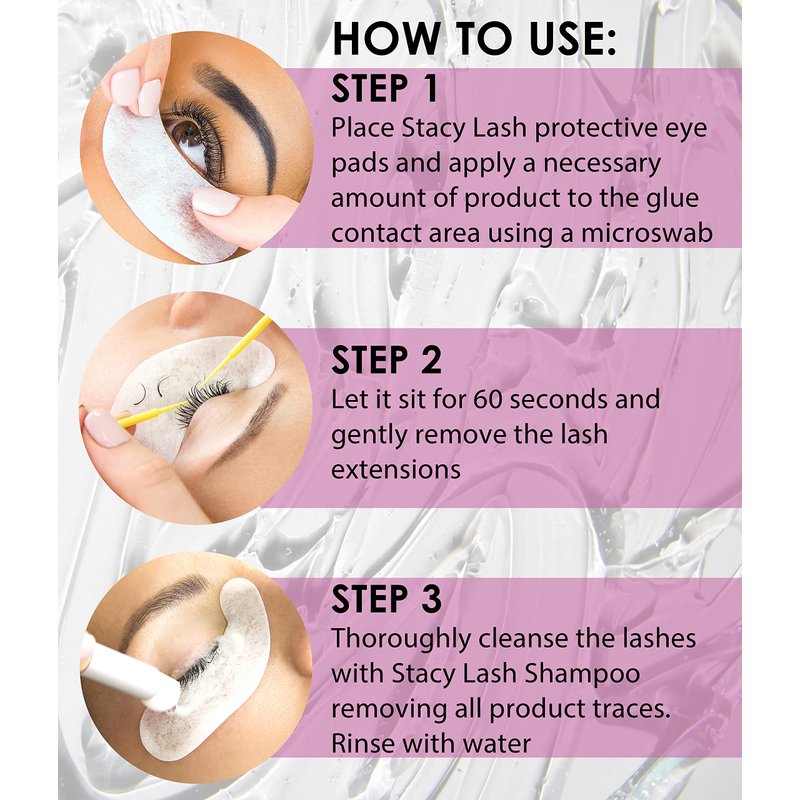 HOW TO USE:

STEP 1
Place Stacy Lash protective eye pads and apply a necessary amount of product to the glue contact area using a microswab

STEP 2
Let it sit for 60 seconds and gently remove the lash extensions

STEP 3
Thoroughly cleanse the lashes with Stacy Lash Shampoo removing all product traces. Rinse with water