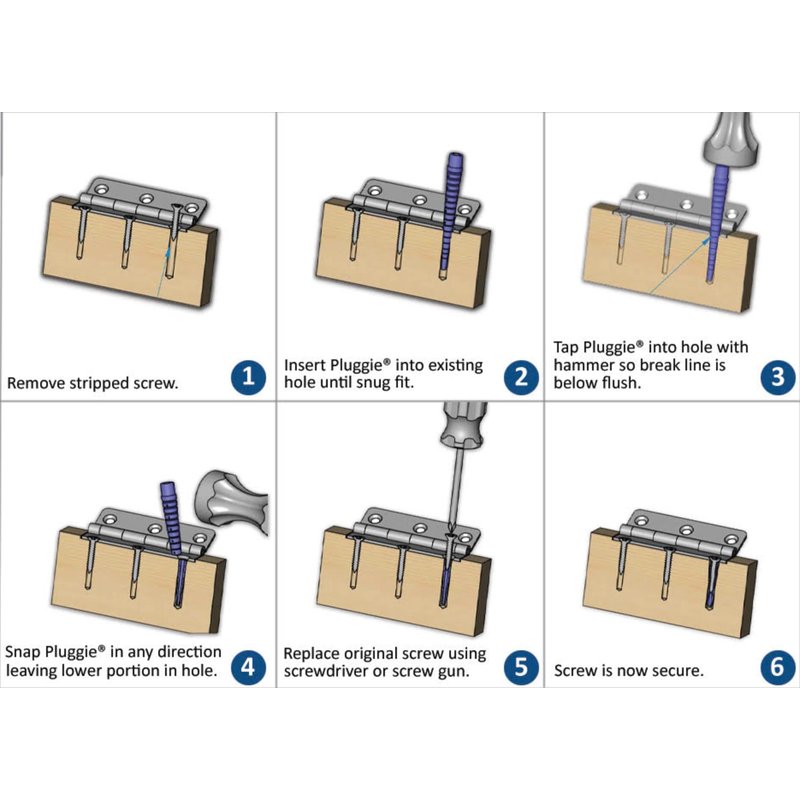 Remove stripped screw.

1

Insert Pluggie® into existing hole until snug fit.

2

Tap Pluggie® into hole with hammer so break line is below flush.

3

Snap Pluggie® in any direction leaving lower portion in hole.

4

Replace original screw using screwdriver or screw gun.

5

Screw is now secure.

6