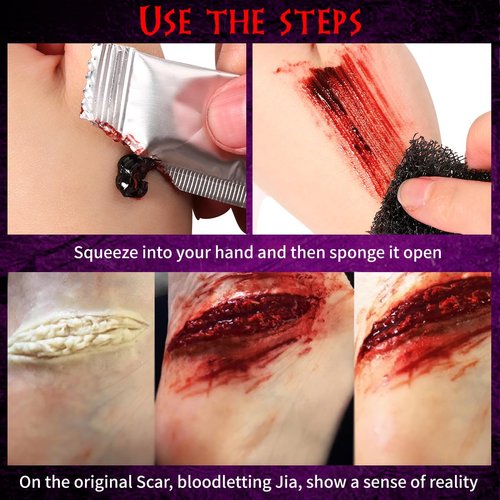 USE THE STEPS

Squeeze into your hand and then sponge it open

On the original Scar, bloodletting Jia, show a sense of reality