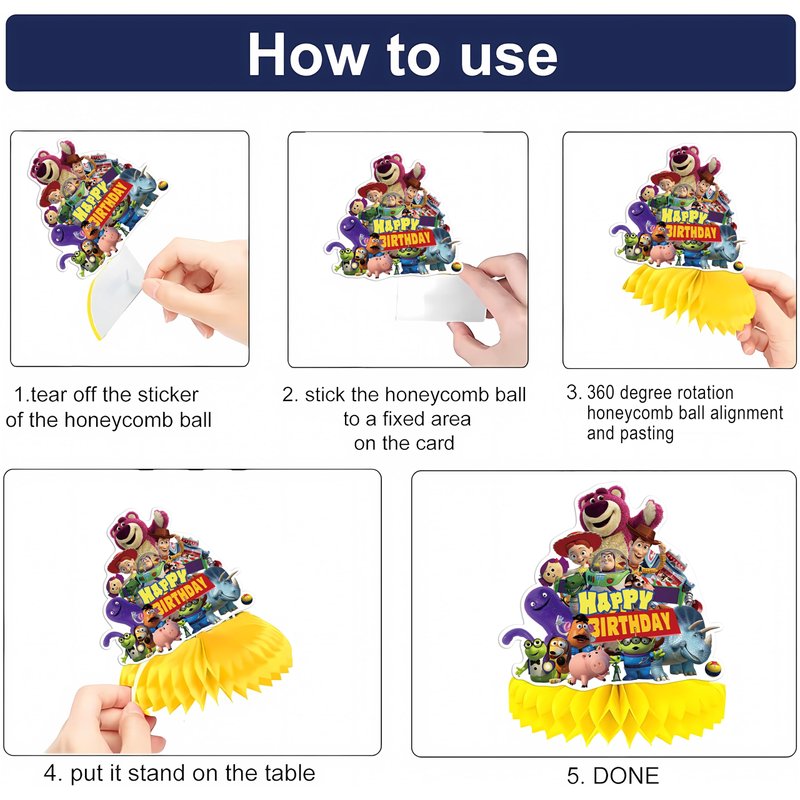 How to use

HAPPY BIRTHDAY

1.tear off the sticker of the honeycomb ball

HAPPY BIRTHDAY

2. stick the honeycomb ball to a fixed area on the card

HAPPY BIRTHDAY

3. 360 degree rotation honeycomb ball alignment and pasting

HAPPY BIRTHDAY

4. put it stand on the table

HAPPY BIRTHDAY

5. DONE