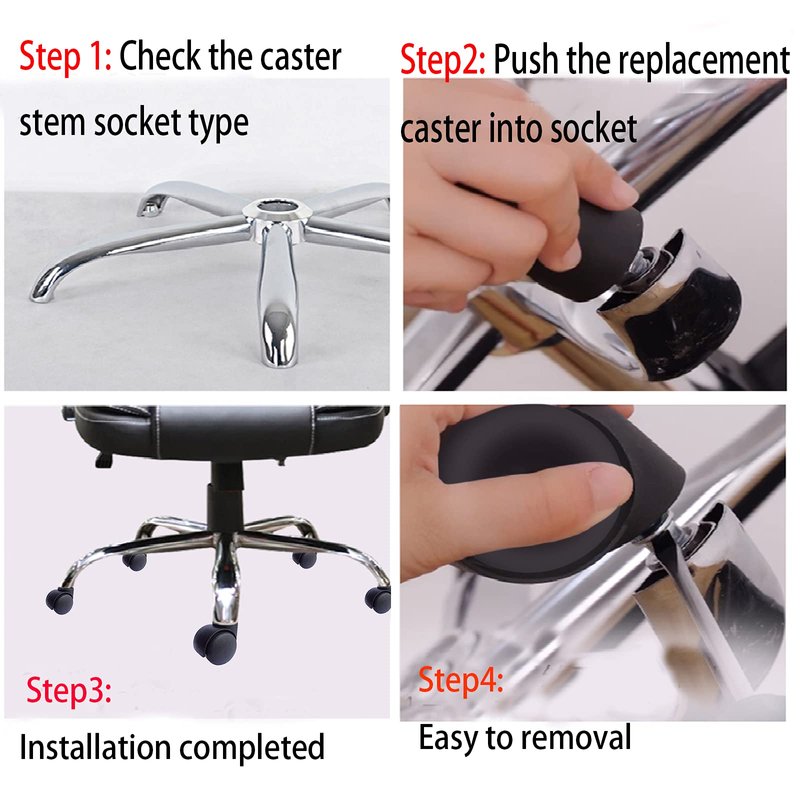 Step 1: Check the caster stem socket type

Step2: Push the replacement caster into socket

Step3:

Installation completed

Step4:

Easy to removal