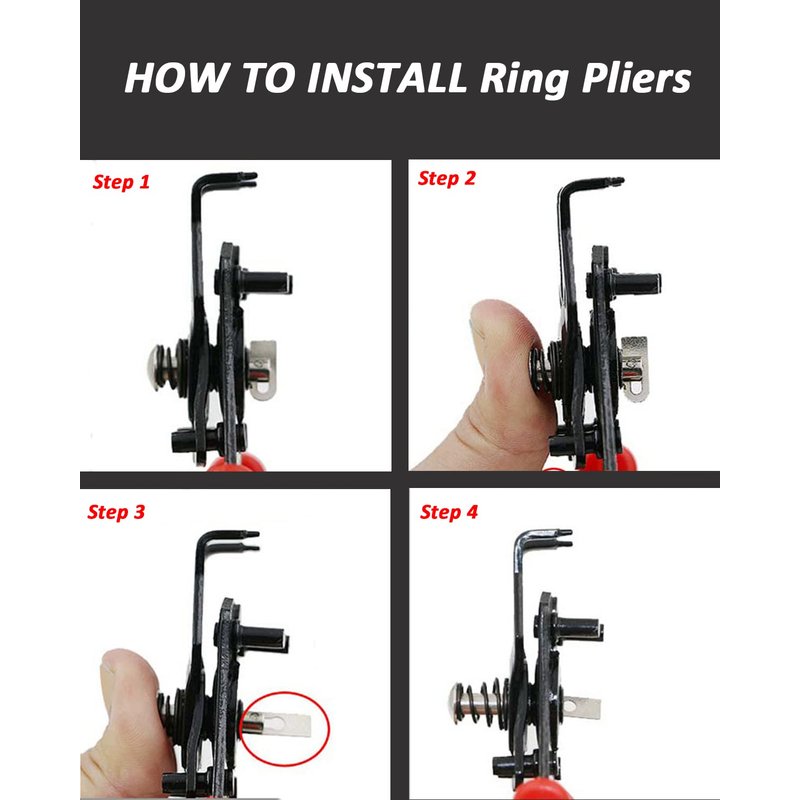 HOW TO INSTALL Ring Pliers

Step 1

Step 2

Step 3

Step 4