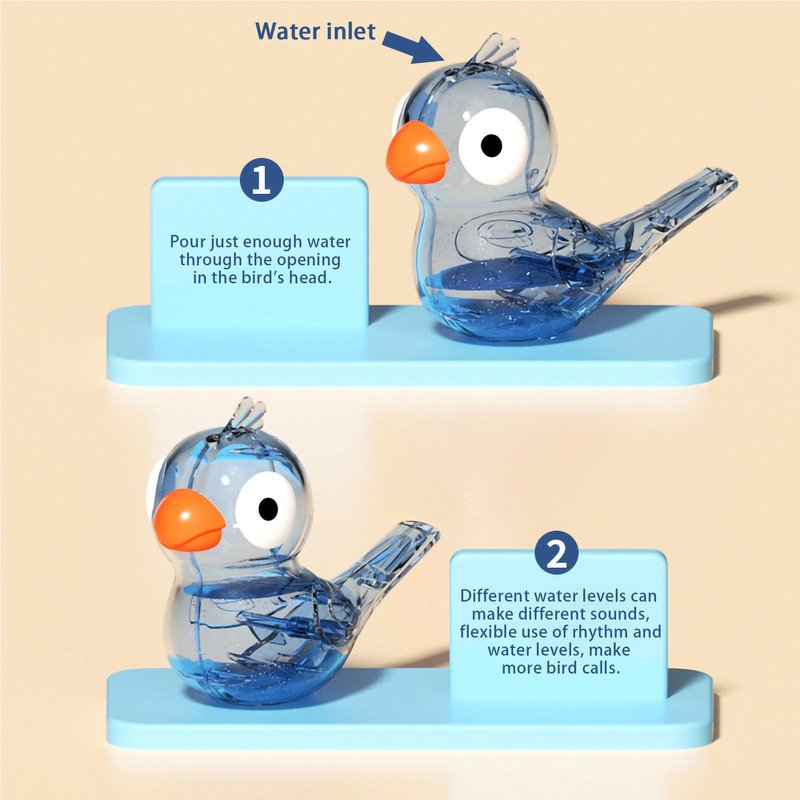 Water inlet

1

Pour just enough water through the opening in the bird's head.

2

Different water levels can make different sounds, flexible use of rhythm and water levels, make more bird calls.