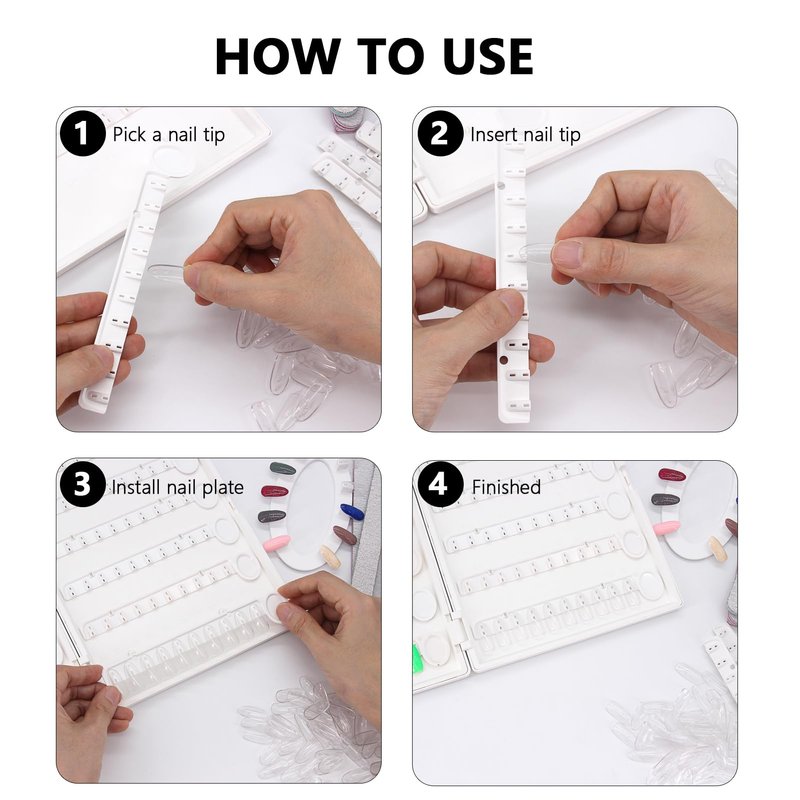 HOW TO USE

1 Pick a nail tip

2 Insert nail tip

3 Install nail plate

4 Finished